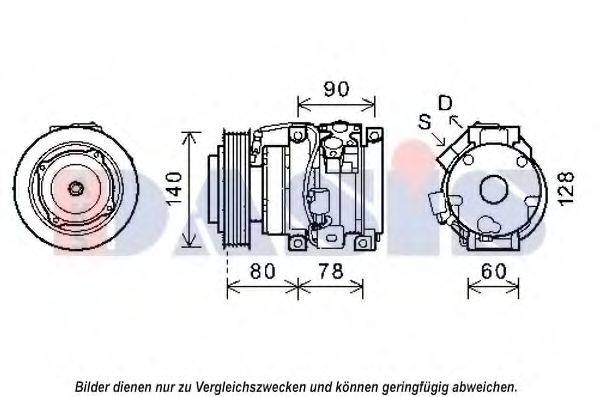 90

D

S

140

128

80

78

60

DASIS

Bilder dienen nur zu Vergleichszwecken und können geringfügig abweichen.